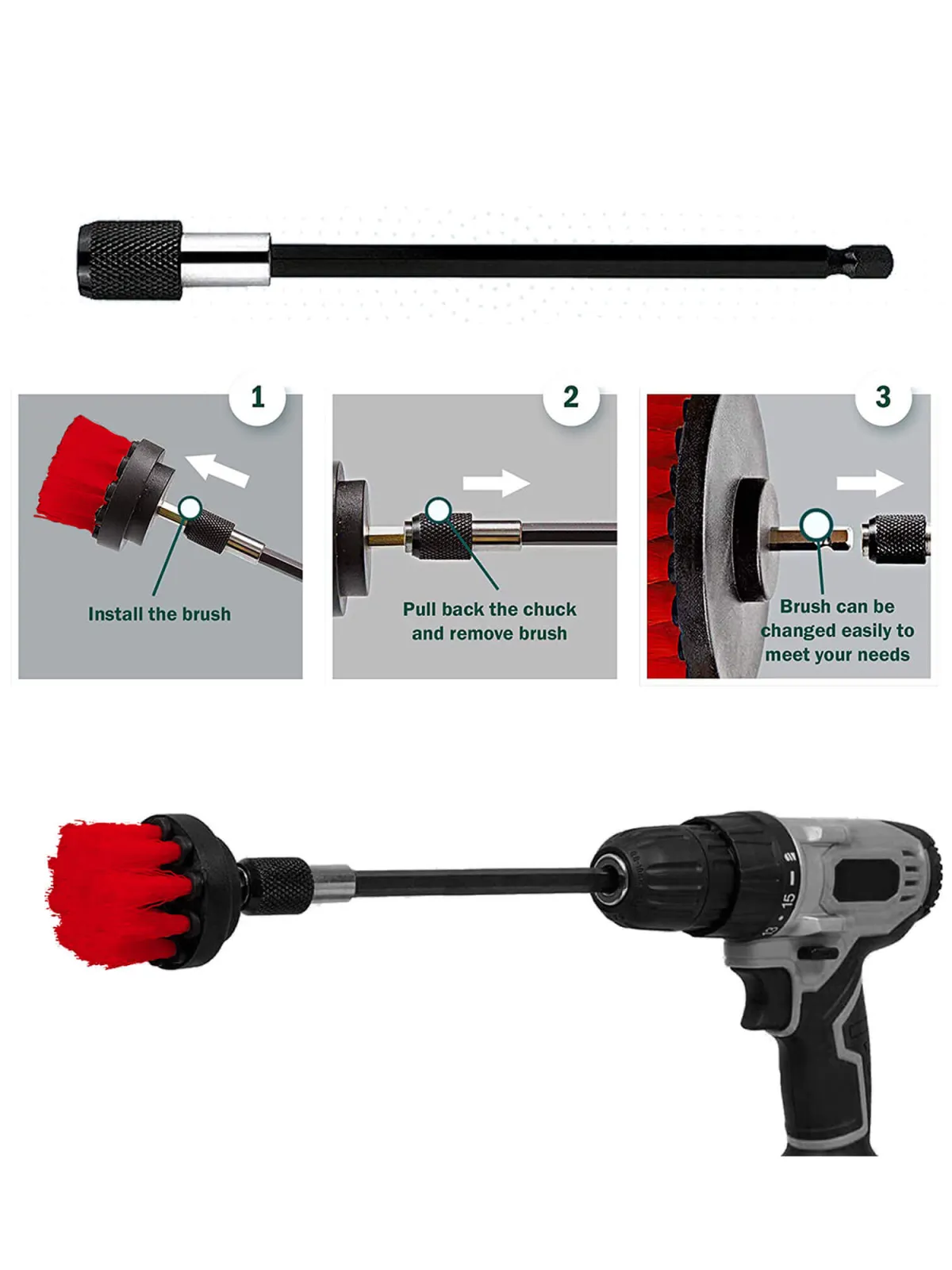 1

Install the brush

2

Pull back the chuck and remove brush

3

Brush can be changed easily to meet your needs

15

13