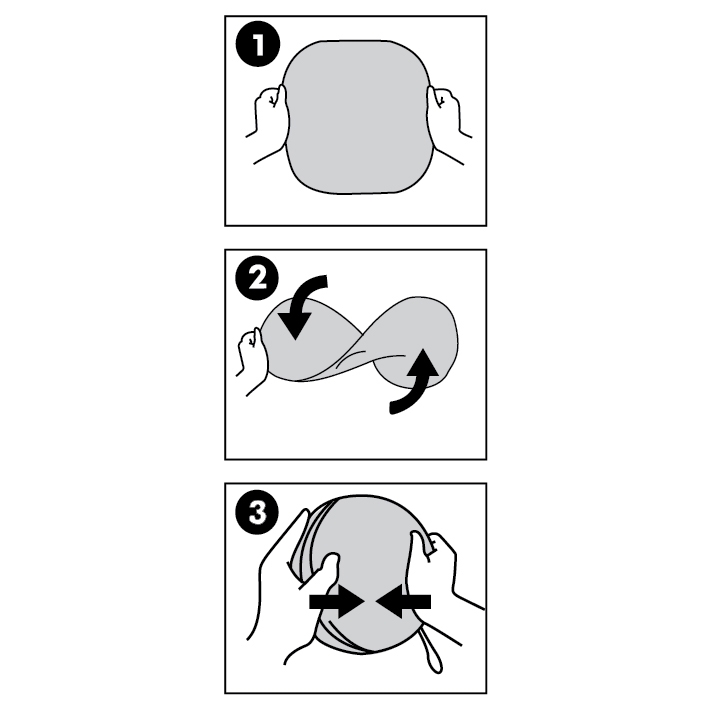 1

2

3